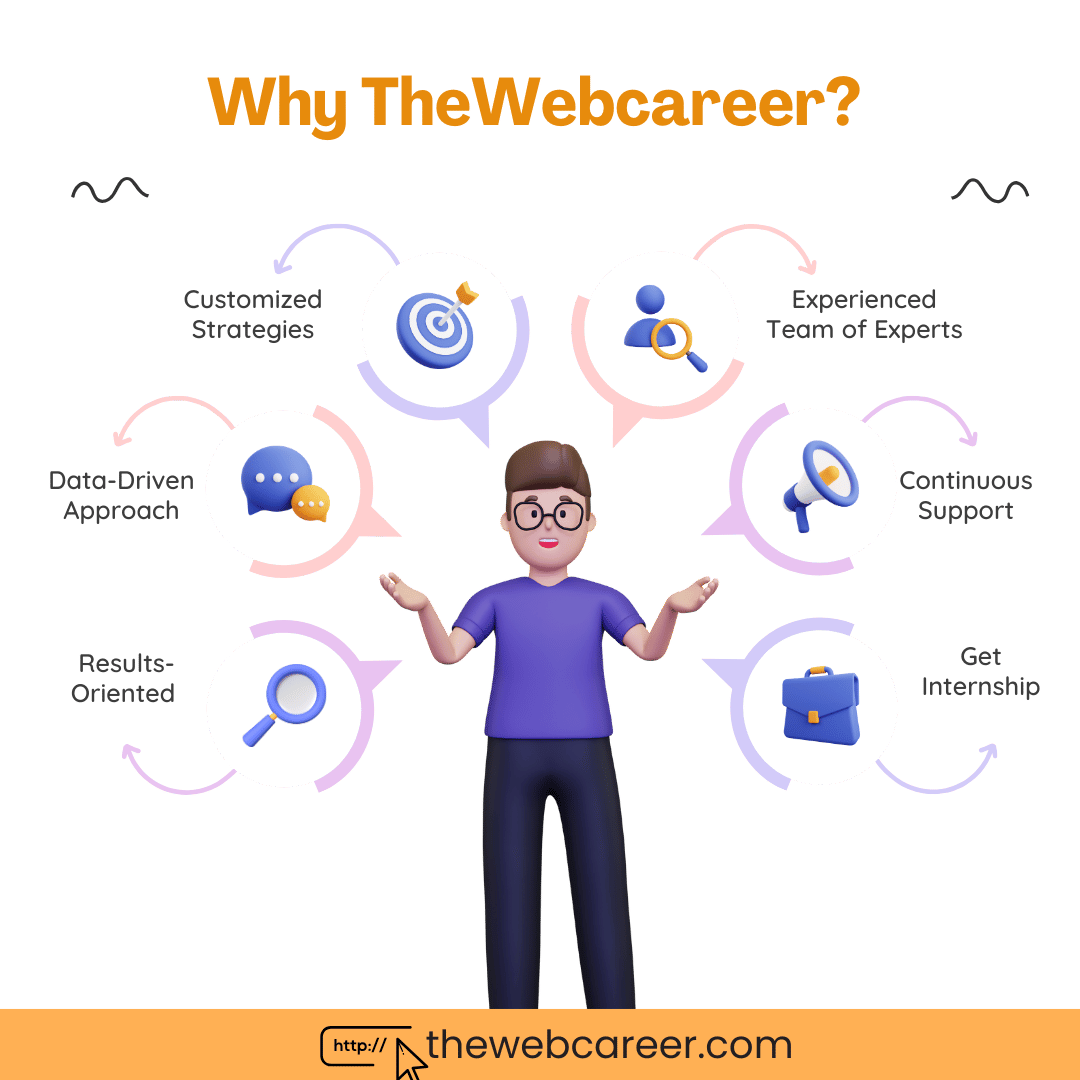 Why TheWebcareer?

Customized Strategies

Experienced Team of Experts

Data-Driven Approach

Continuous Support

Results-Oriented

Get Internship

http:// thewebcareer.com